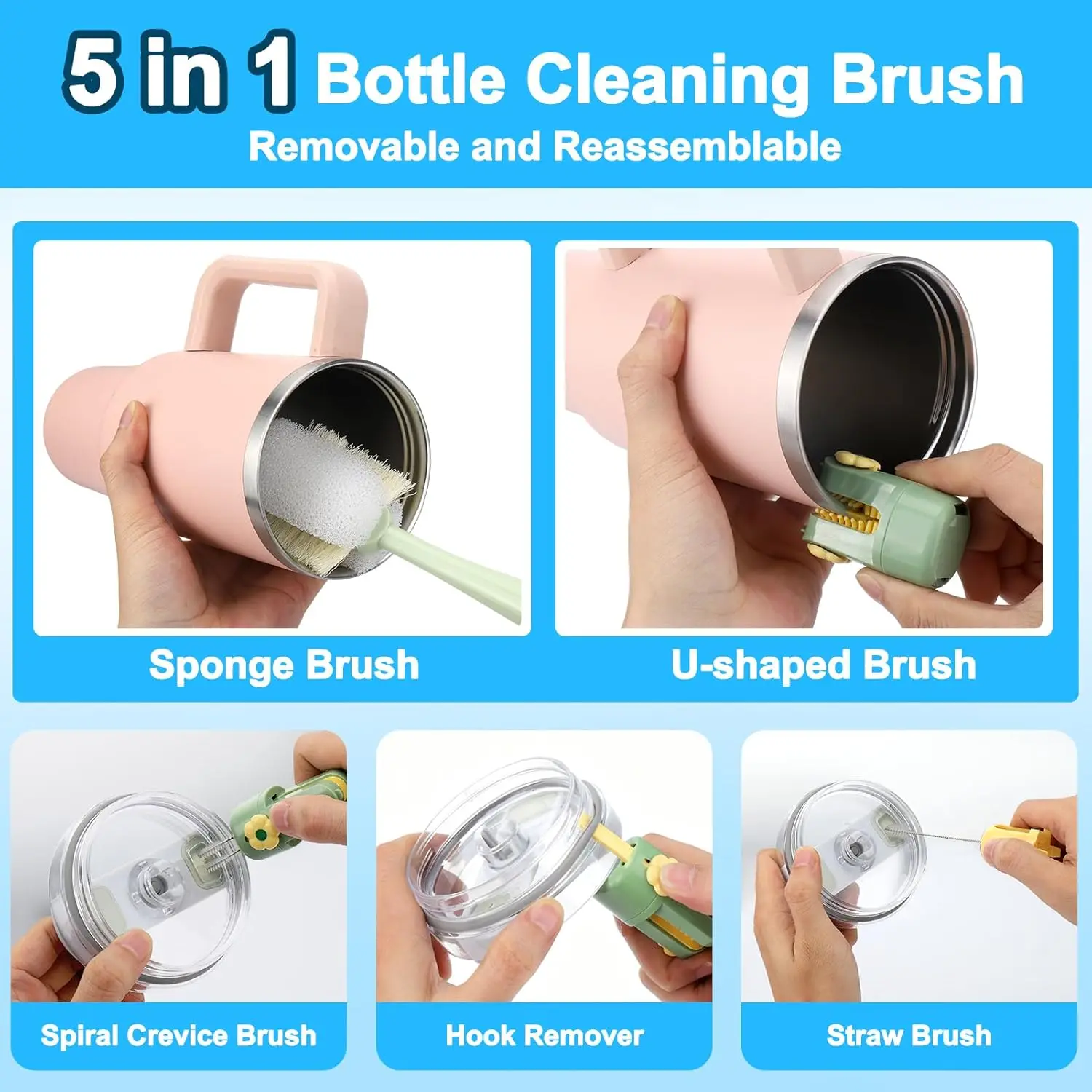 5 in 1 Bottle Cleaning Brush
Removable and Reassemblable

Sponge Brush

U-shaped Brush

Spiral Crevice Brush

Hook Remover

Straw Brush